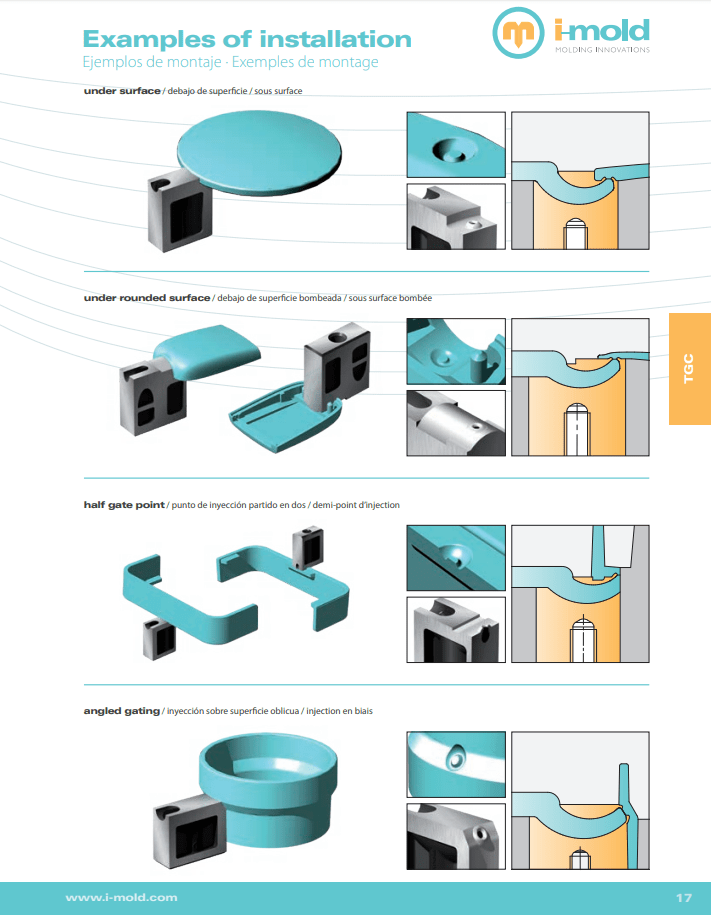 Examples of installation
Ejemplos de montaje · Exemples de montage

i-mold
MOLDING INNOVATIONS

under surface / debajo de superficie / sous surface

under rounded surface / debajo de superficie bombeada / sous surface bombée

TGC

half gate point / punto de inyección partido en dos / demi-point d'injection

angled gating / inyección sobre superficie oblicua / injection en biais

www.i-mold.com

17