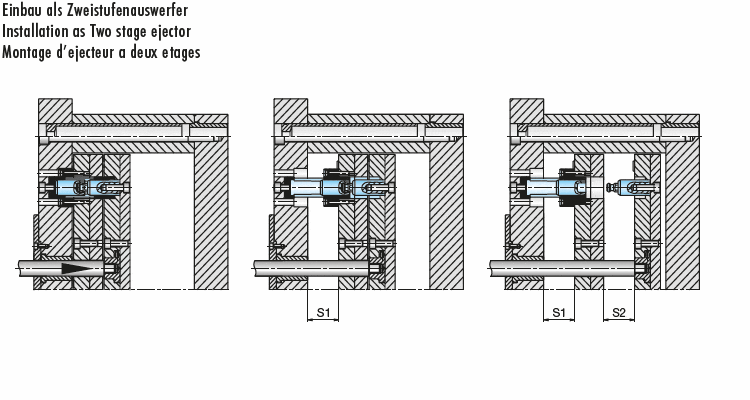 Einbau als Zweistufenauswerfer
Installation as Two stage ejector
Montage d'ejecteur a deux etages

S1

S1

S2