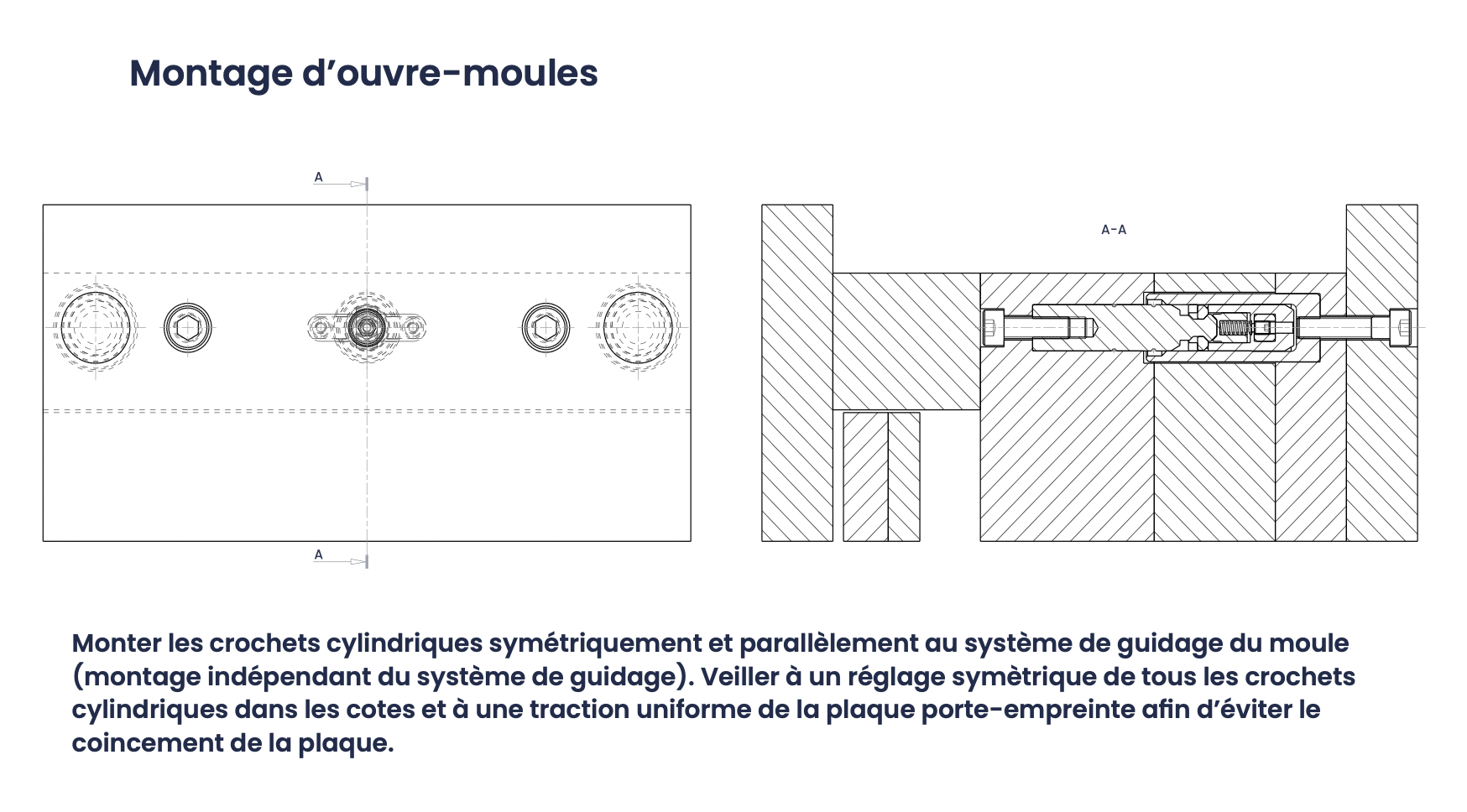 Montage d’ouvre-moules

A

A

A-A

Monter les crochets cylindriques symétriquement et parallèlement au système de guidage du moule (montage indépendant du système de guidage). Veiller à un réglage symètrique de tous les crochets cylindriques dans les cotes et à une traction uniforme de la plaque porte-empreinte afin d’éviter le coincement de la plaque.